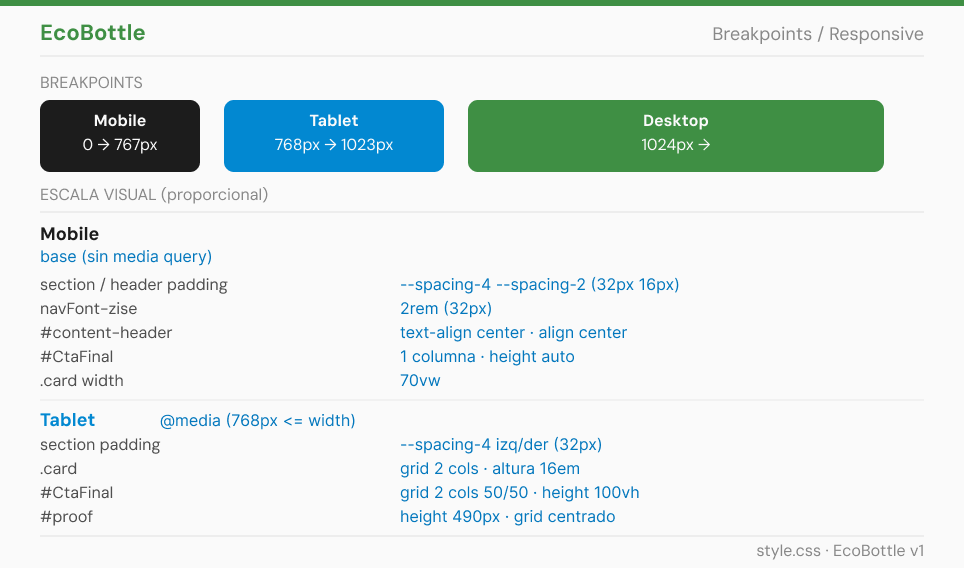 EcoBottle

Breakpoints / Responsive

BREAKPOINTS

Mobile
0 → 767px

Tablet
768px → 1023px

Desktop
1024px →

ESCALA VISUAL (proporcional)

Mobile
base (sin media query)

section / header padding
--spacing-4 --spacing-2 (32px 16px)
navFont-zise
2rem (32px)
#content-header
text-align center · align center
#CtaFinal
1 columna · height auto
.card width
70vw

Tablet
@media (768px <= width)

section padding
--spacing-4 izq/der (32px)
.card
grid 2 cols · altura 16em
#CtaFinal
grid 2 cols 50/50 · height 100vh
#proof
height 490px · grid centrado

style.css · EcoBottle v1